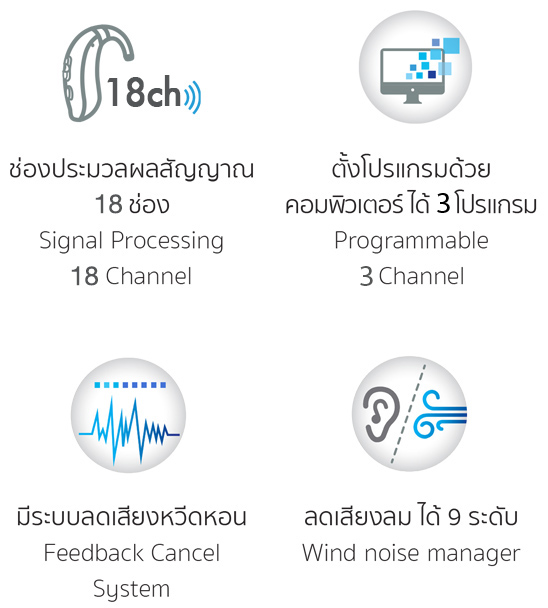 18ch

ช่องประมวลผลสัญญาณ
18 ช่อง
Signal Processing
18 Channel

ตั้งโปรแกรมด้วย
คอมพิวเตอร์ ได้ 3 โปรแกรม
Programmable
3 Channel

มีระบบลดเสียงหวีดหอน
Feedback Cancel
System

ลดเสียงลม ได้ 9 ระดับ
Wind noise manager